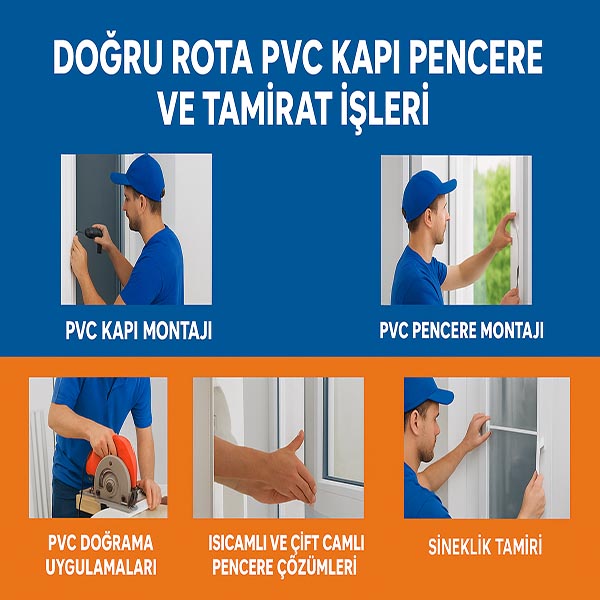 DOĞRU ROTA PVC KAPI PENCERE VE TAMİRAT İŞLERİ

PVC KAPI MONTAJI

PVC PENCERE MONTAJI

PVC DOĞRAMA UYGULAMALARI

ISICAMLI VE ÇİFT CAMLI PENCERE ÇÖZÜMLERİ

SİNEKLİK TAMİRİ